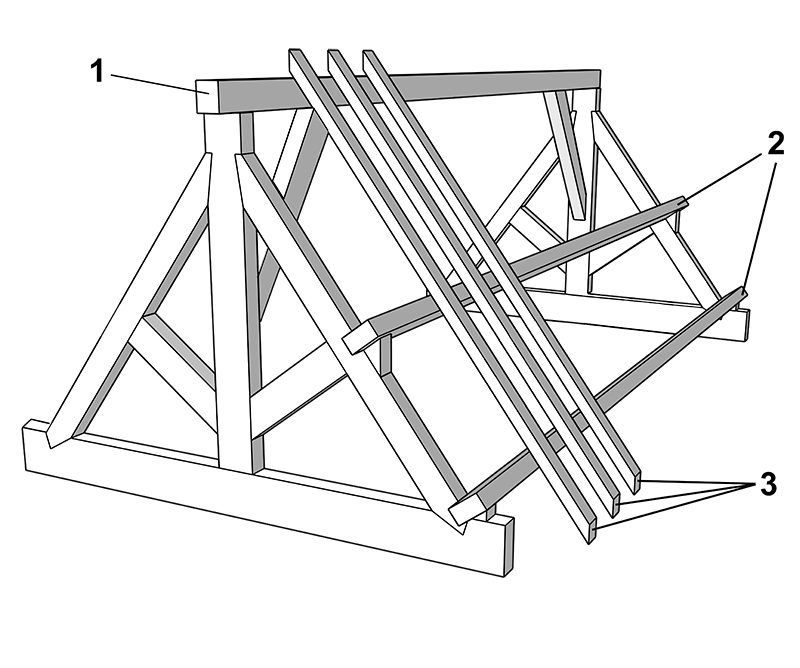 1
2
3